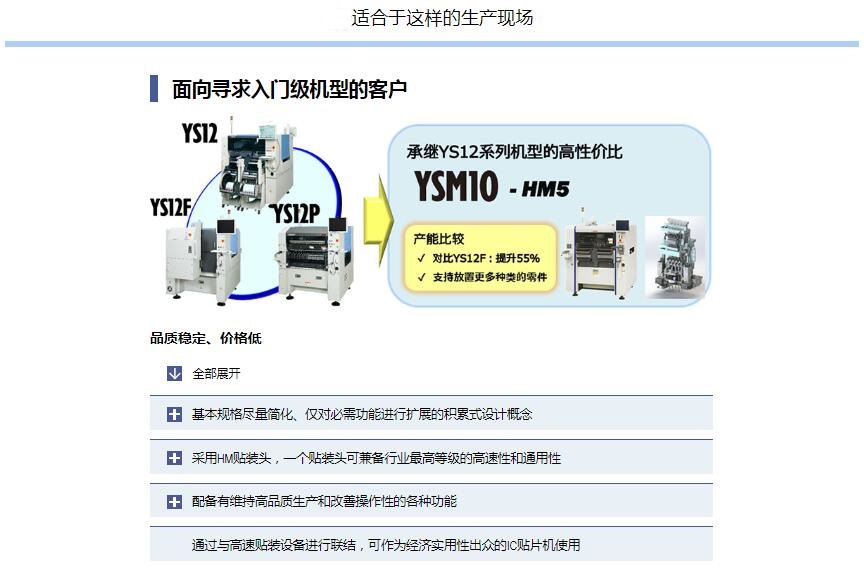 适合于这样的生产现场

面向寻求入门级机型的客户

YS12

YS12F

YS12P

承继YS12系列机型的高性价比

YSM10 - HM5

产能比较
✓ 对比YS12F：提升55%
✓ 支持放置更多种类的零件

品质稳定、价格低

全部展开

基本规格尽量简化、仅对必需功能进行扩展的积累式设计概念

采用HM贴装头，一个贴装头可兼备行业最高等级的高速性和通用性

配备有维持高品质生产和改善操作性的各种功能

通过与高速贴装设备进行联结，可作为经济实用性出众的IC贴片机使用